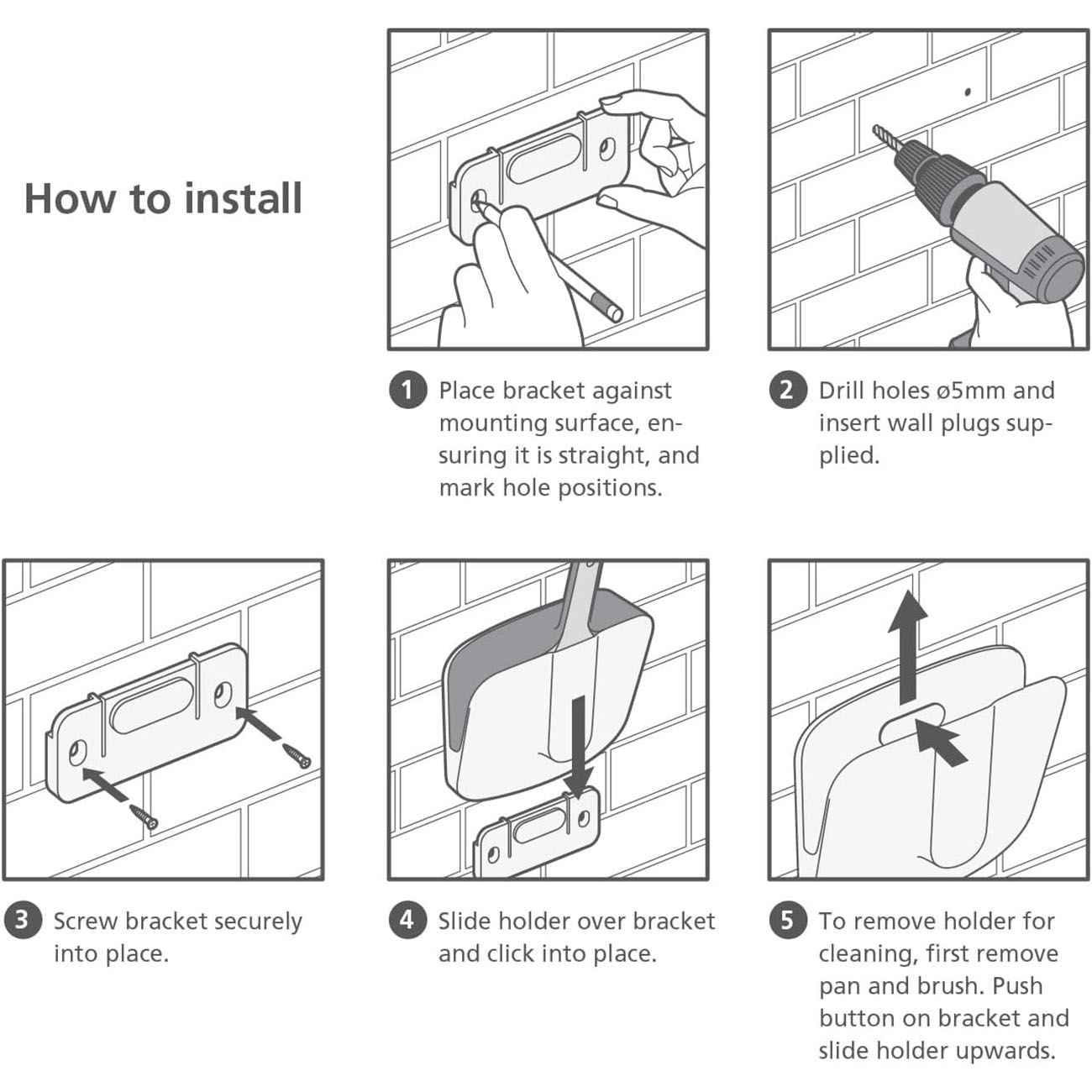 How to install

1 Place bracket against mounting surface, ensuring it is straight, and mark hole positions.

2 Drill holes ø5mm and insert wall plugs supplied.

3 Screw bracket securely into place.

4 Slide holder over bracket and click into place.

5 To remove holder for cleaning, first remove pan and brush. Push button on bracket and slide holder upwards.