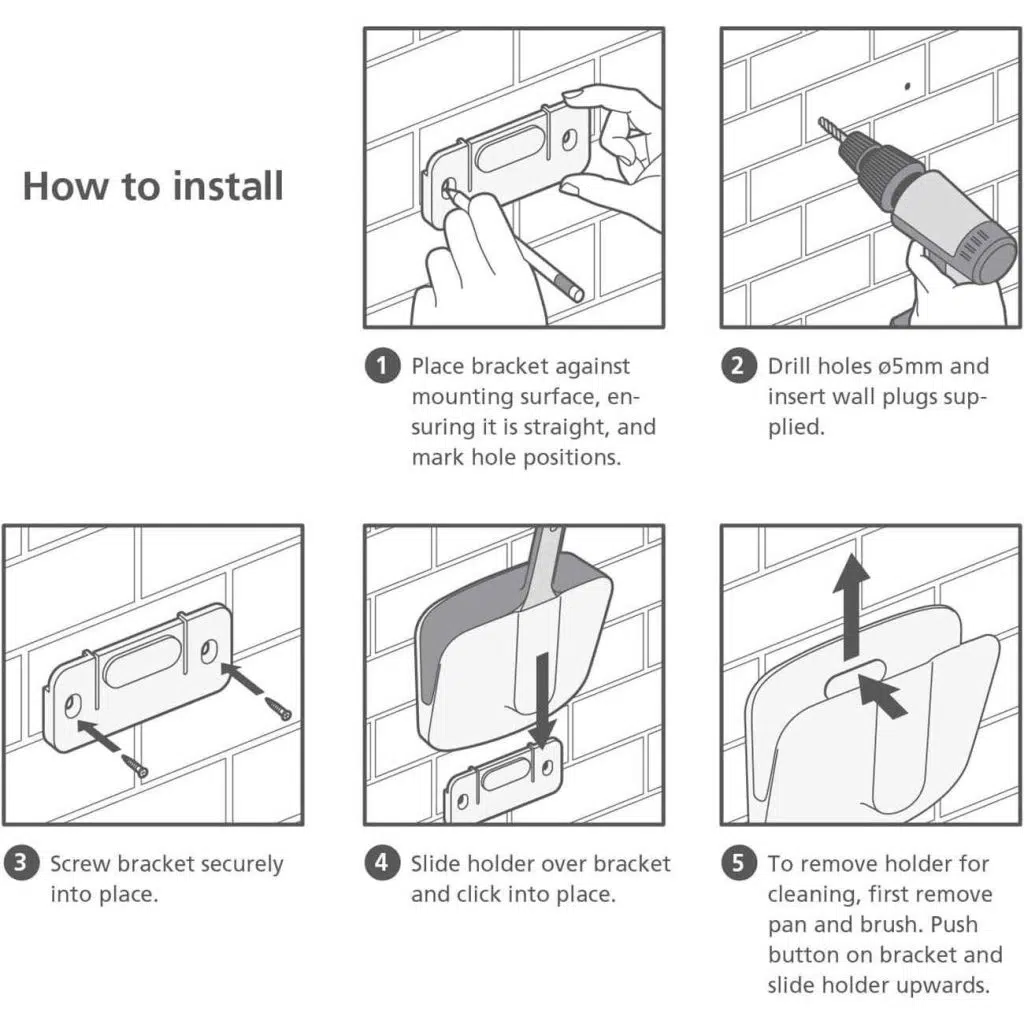 How to install

1 Place bracket against mounting surface, ensuring it is straight, and mark hole positions.

2 Drill holes ø5mm and insert wall plugs supplied.

3 Screw bracket securely into place.

4 Slide holder over bracket and click into place.

5 To remove holder for cleaning, first remove pan and brush. Push button on bracket and slide holder upwards.