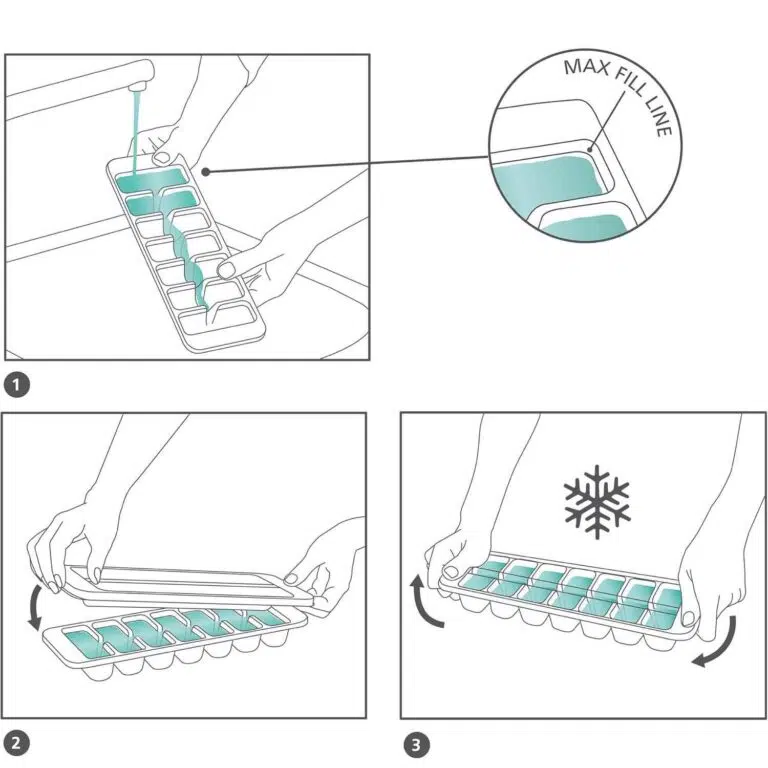 MAX FILL LINE

1

2

3