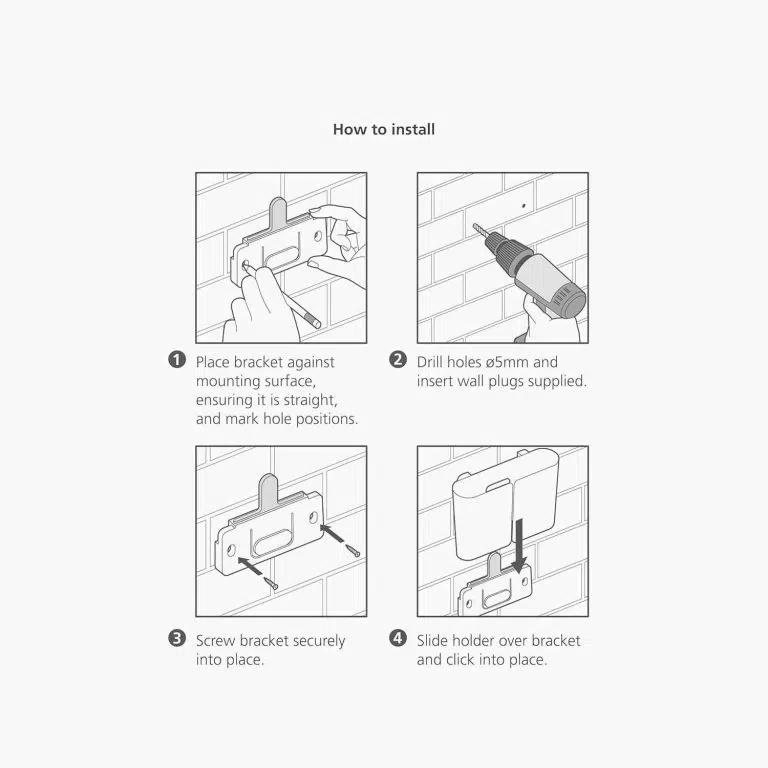 How to install

1 Place bracket against mounting surface, ensuring it is straight, and mark hole positions.

2 Drill holes ø5mm and insert wall plugs supplied.

3 Screw bracket securely into place.

4 Slide holder over bracket and click into place.