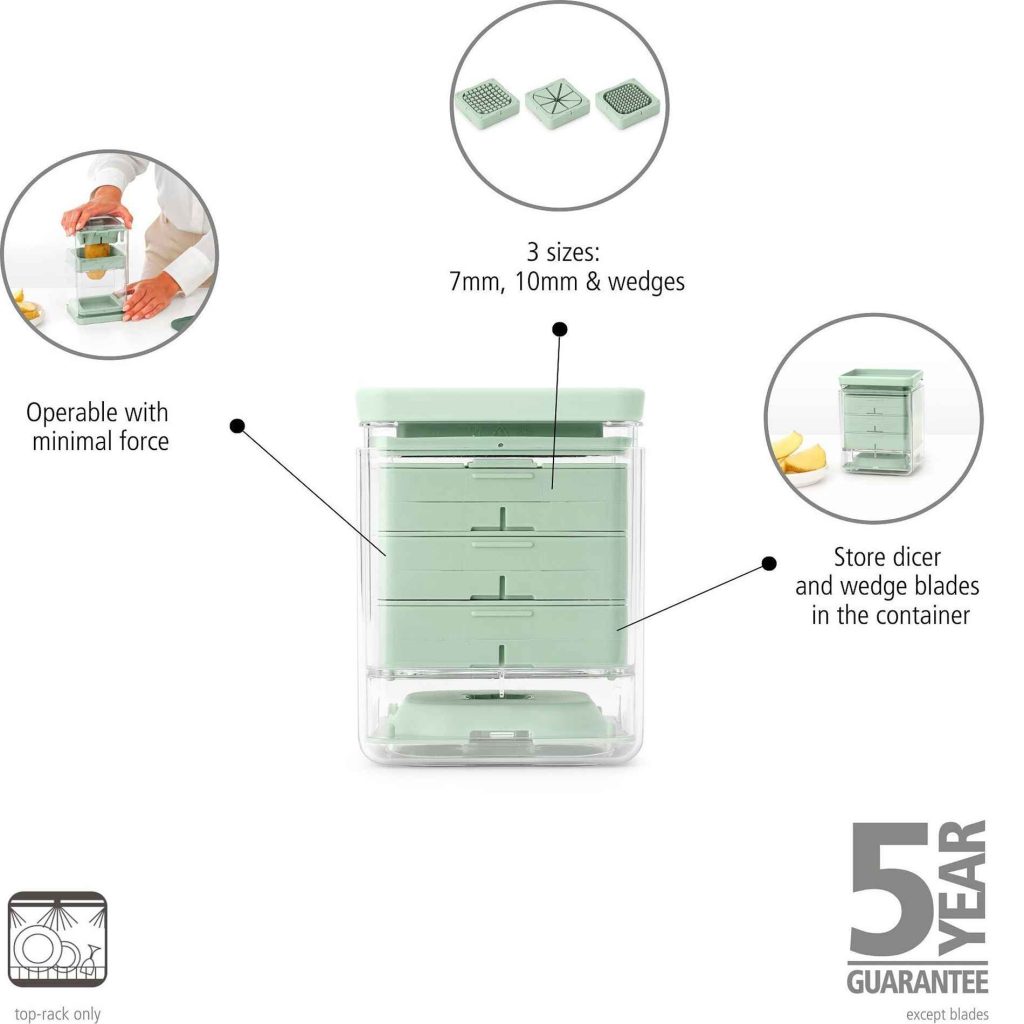 3 sizes:
7mm, 10mm & wedges

Operable with minimal force

Store dicer and wedge blades in the container

top-rack only

5 YEAR
GUARANTEE
except blades