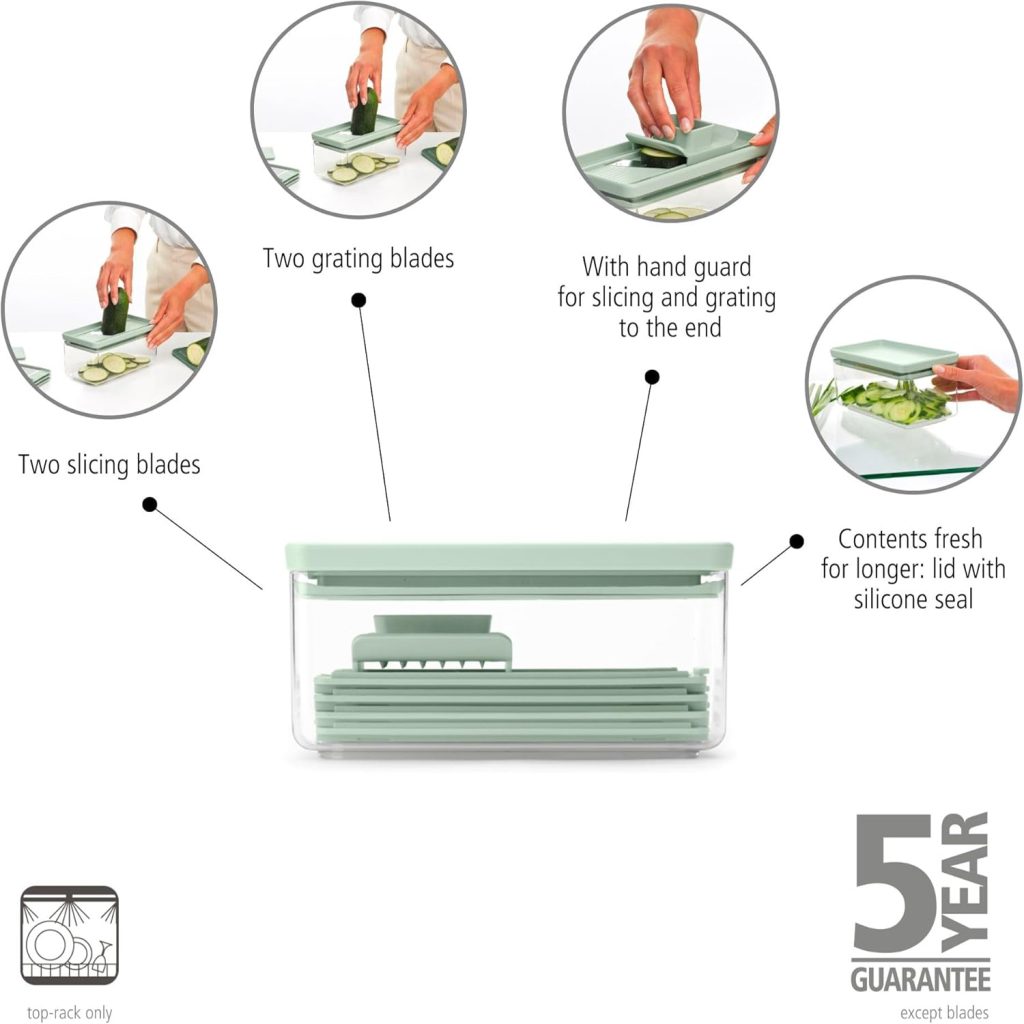 Two grating blades

With hand guard for slicing and grating to the end

Two slicing blades

Contents fresh for longer: lid with silicone seal

top-rack only

5 YEAR GUARANTEE
except blades