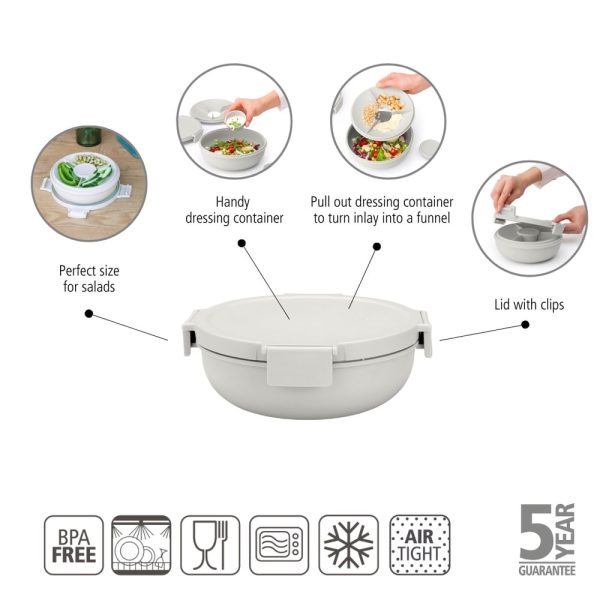 Handy dressing container

Pull out dressing container to turn inlay into a funnel

Perfect size for salads

Lid with clips

BPA FREE

AIR TIGHT

5 YEAR GUARANTEE