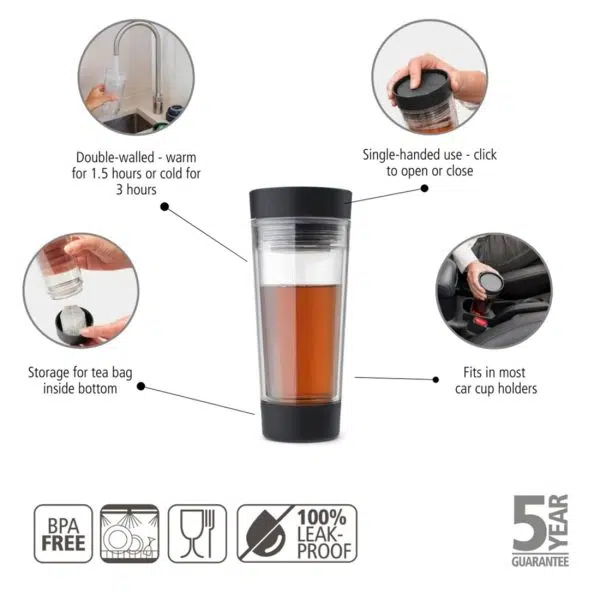 Double-walled - warm for 1.5 hours or cold for 3 hours

Single-handed use - click to open or close

Storage for tea bag inside bottom

Fits in most car cup holders

BPA FREE

100% LEAK-PROOF

5 YEAR GUARANTEE