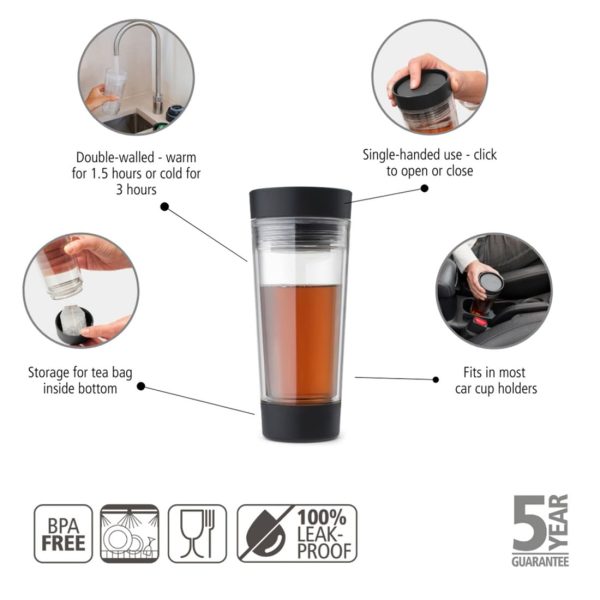 Double-walled - warm for 1.5 hours or cold for 3 hours

Single-handed use - click to open or close

Storage for tea bag inside bottom

Fits in most car cup holders

BPA FREE

100% LEAK-PROOF

5 YEAR GUARANTEE