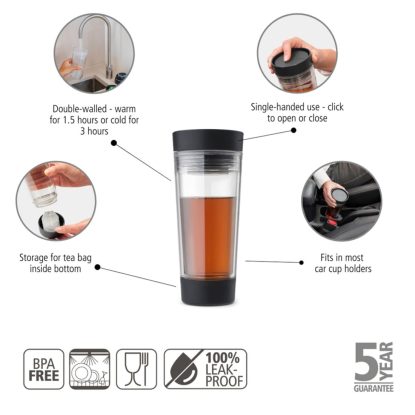 Double-walled - warm for 1.5 hours or cold for 3 hours

Single-handed use - click to open or close

Storage for tea bag inside bottom

Fits in most car cup holders

BPA FREE

100% LEAK-PROOF

5 YEAR GUARANTEE