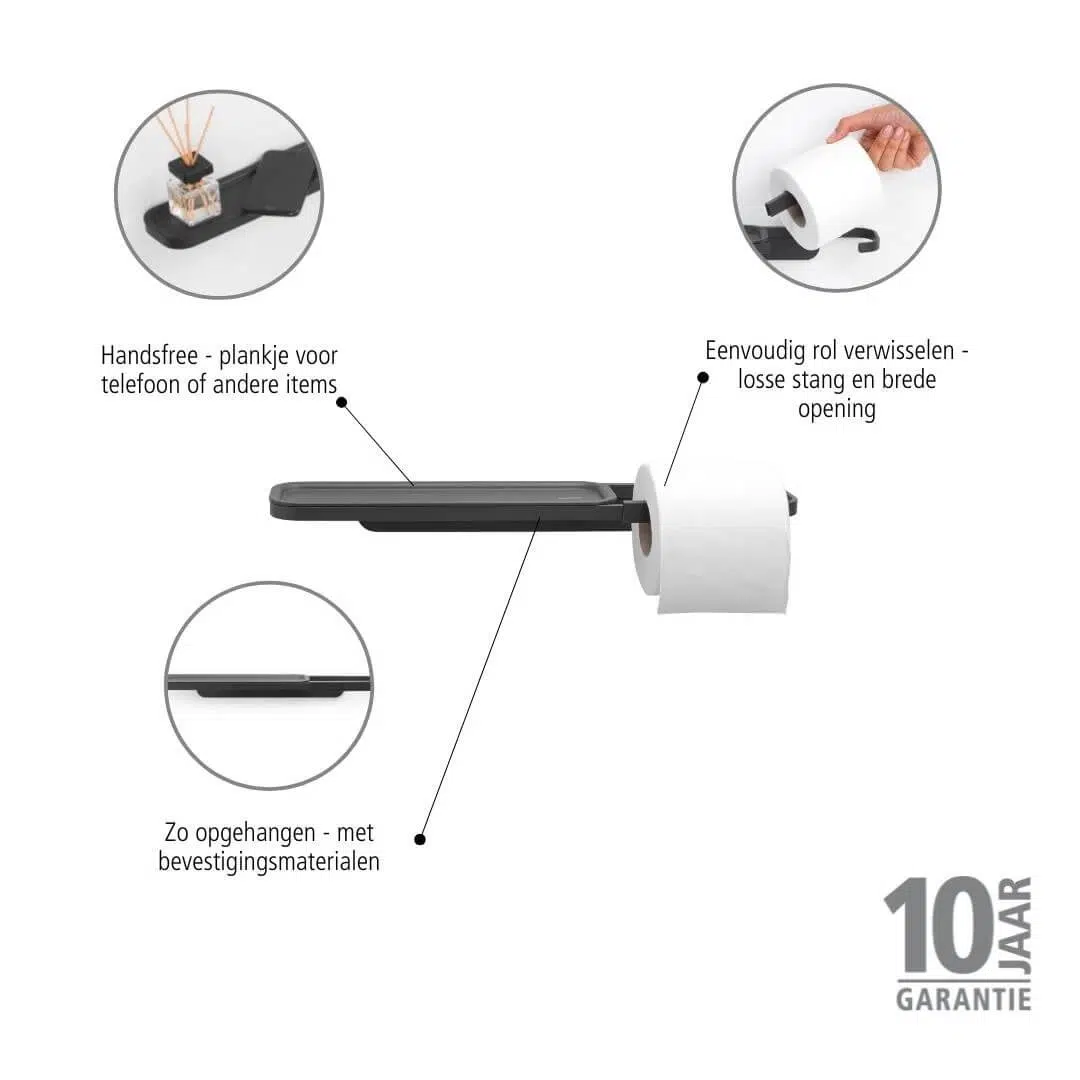 Handsfree - plankje voor telefoon of andere items

Eenvoudig rol verwisselen - losse stang en brede opening

Zo opgehangen - met bevestigingsmaterialen

10 JAAR
GARANTIE